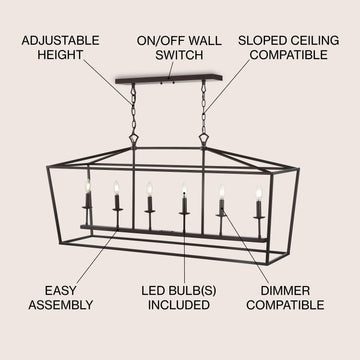 ADJUSTABLE HEIGHT

ON/OFF WALL SWITCH

SLOPED CEILING COMPATIBLE

EASY ASSEMBLY

LED BULB(S) INCLUDED

DIMMER COMPATIBLE